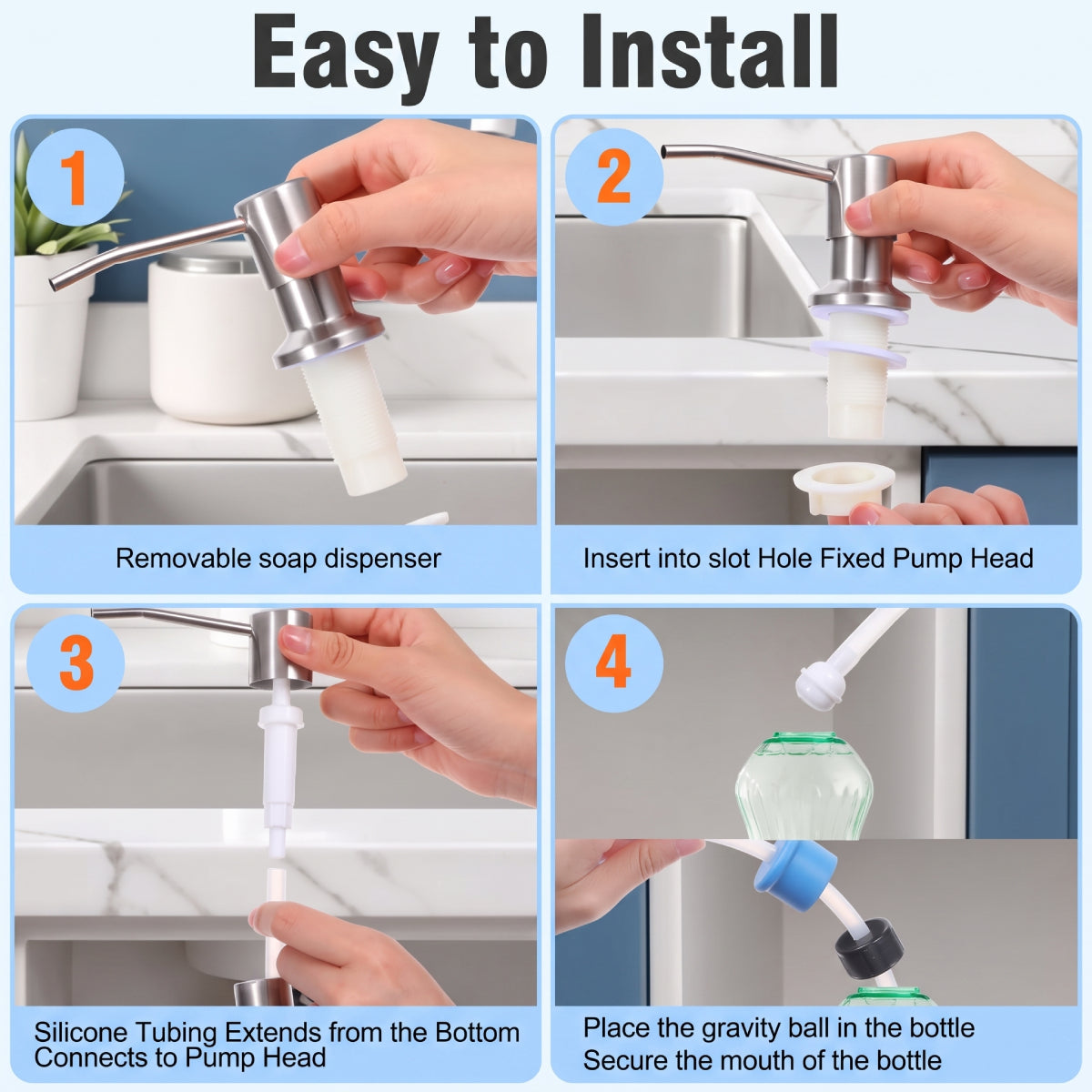 Easy to Install

1

Removable soap dispenser

2

Insert into slot Hole Fixed Pump Head

3

Silicone Tubing Extends from the Bottom Connects to Pump Head

4

Place the gravity ball in the bottle
Secure the mouth of the bottle