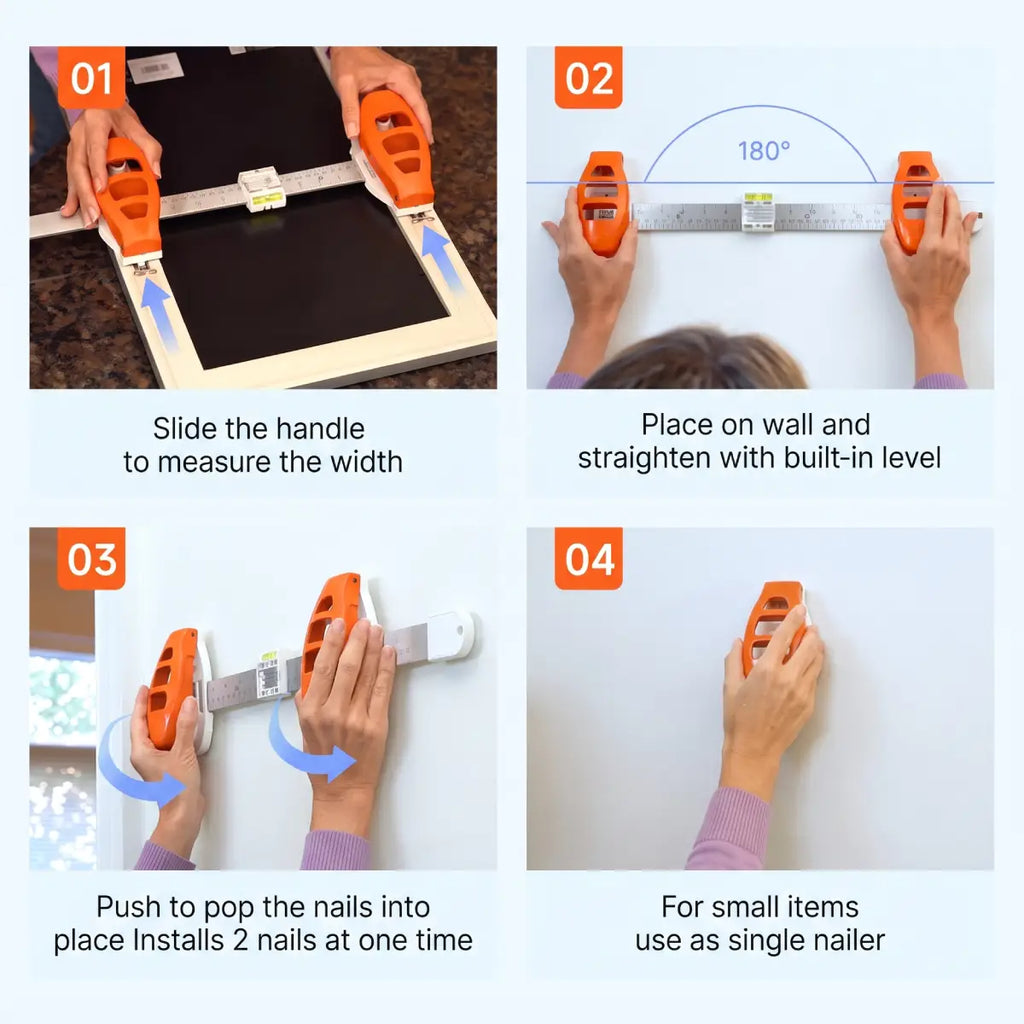 01

Slide the handle to measure the width

02

180°

Place on wall and straighten with built-in level

03

Push to pop the nails into place Installs 2 nails at one time

04

For small items use as single nailer