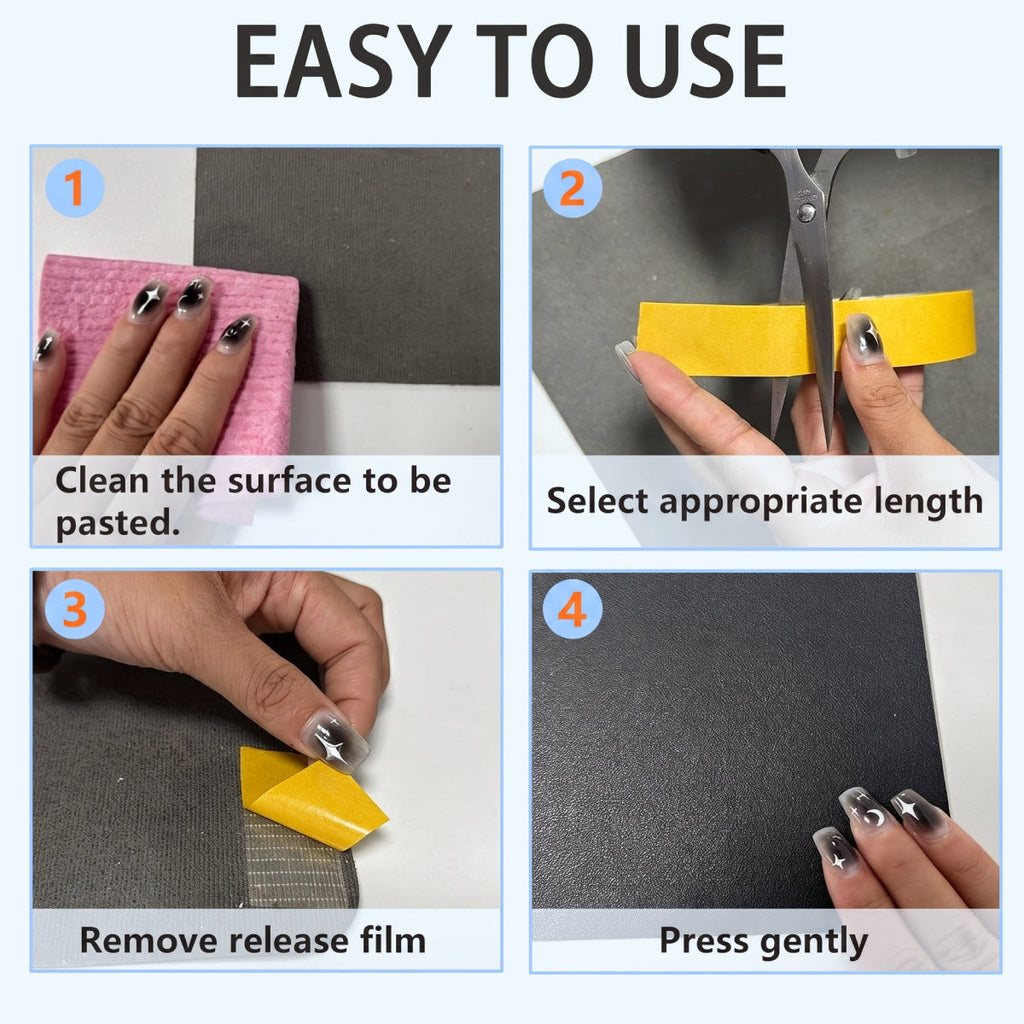 EASY TO USE

1

Clean the surface to be pasted.

2

Select appropriate length

3

Remove release film

4

Press gently