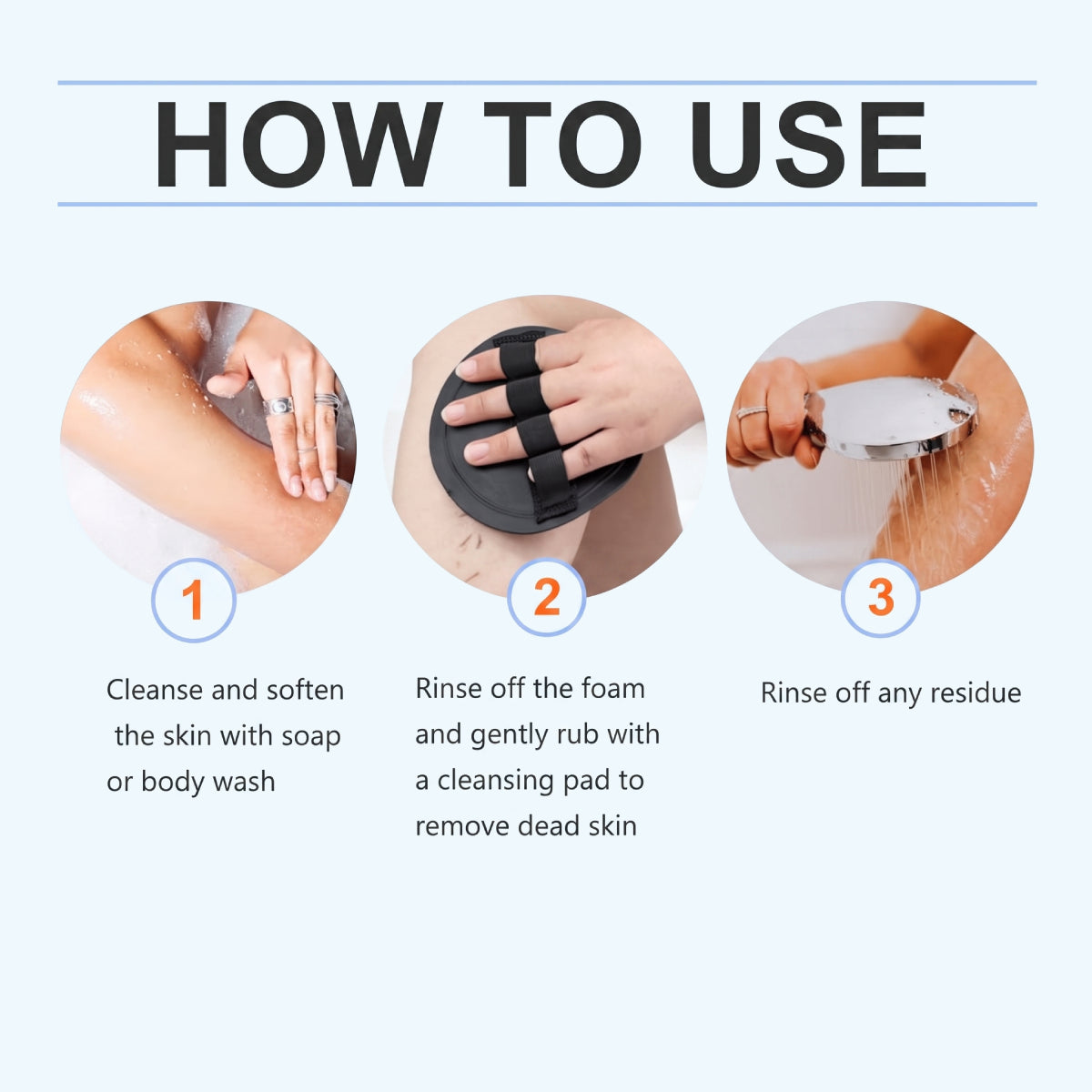 HOW TO USE

1

Cleanse and soften the skin with soap or body wash

2

Rinse off the foam and gently rub with a cleansing pad to remove dead skin

3

Rinse off any residue