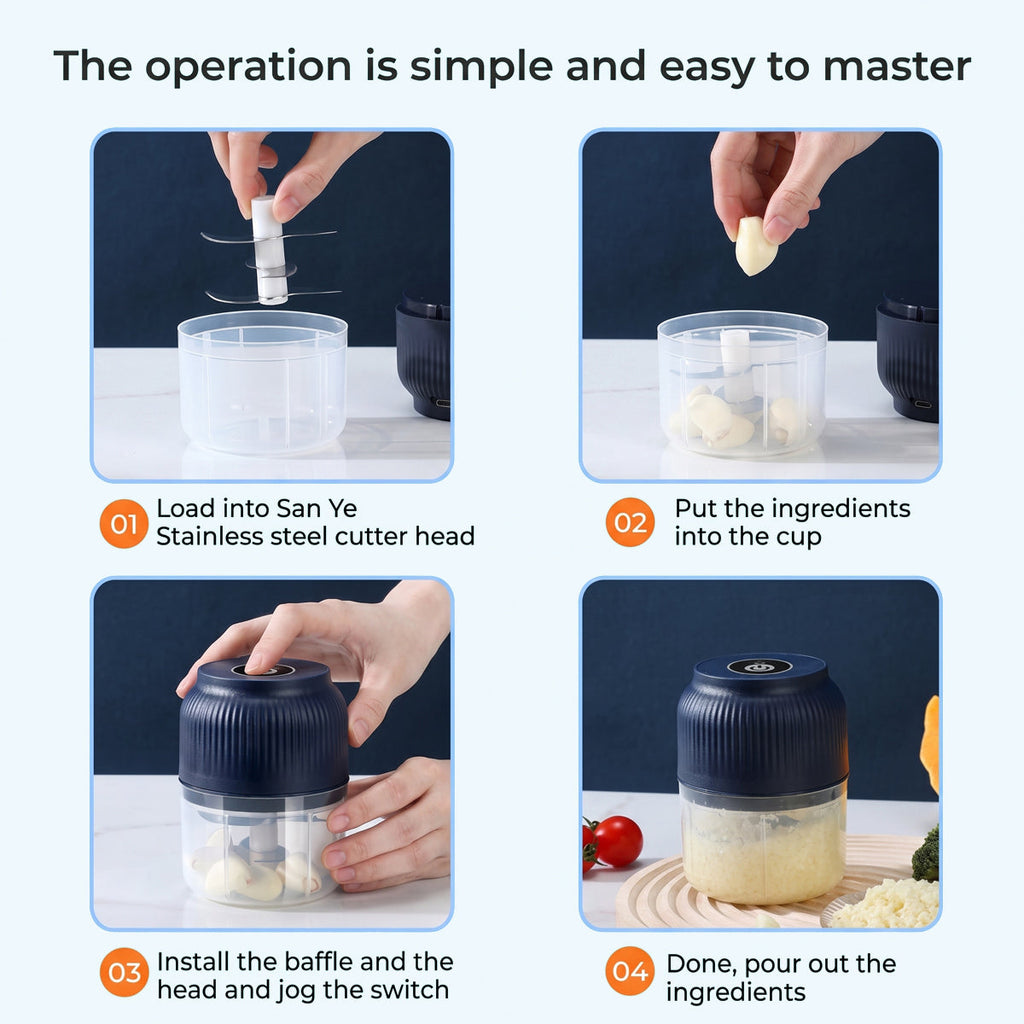 The operation is simple and easy to master

01 Load into San Ye Stainless steel cutter head

02 Put the ingredients into the cup

03 Install the baffle and the head and jog the switch

04 Done, pour out the ingredients